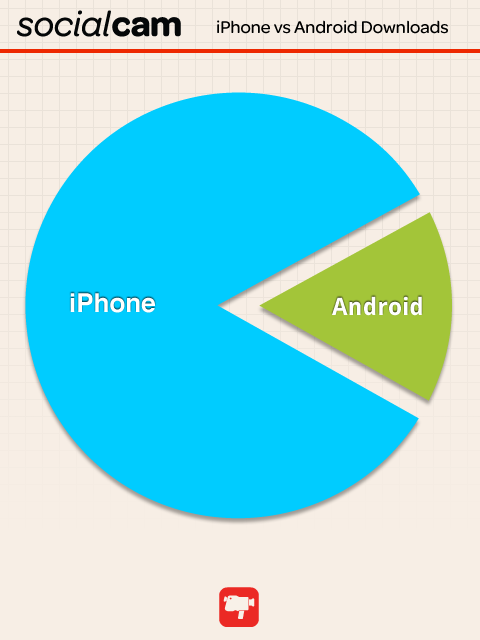 socialcam iPhone vs Android Downloads

iPhone

Android