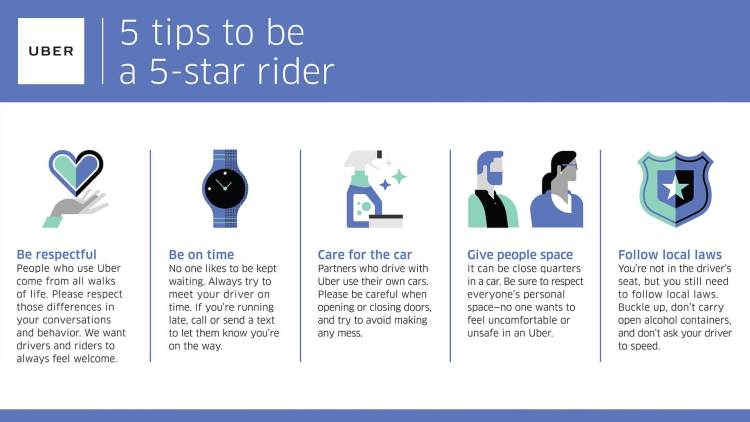 UBER

5 tips to be a 5-star rider

Be respectful
People who use Uber come from all walks of life. Please respect those differences in your conversations and behavior. We want drivers and riders to always feel welcome.

Be on time
No one likes to be kept waiting. Always try to meet your driver on time. If you're running late, call or send a text to let them know you're on the way.

Care for the car
Partners who drive with Uber use their own cars. Please be careful when opening or closing doors, and try to avoid making any mess.

Give people space
It can be close quarters in a car. Be sure to respect everyone's personal space—no one wants to feel uncomfortable or unsafe in an Uber.

Follow local laws
You're not in the driver's seat, but you still need to follow local laws. Buckle up, don't carry open alcohol containers, and don't ask your driver to speed.